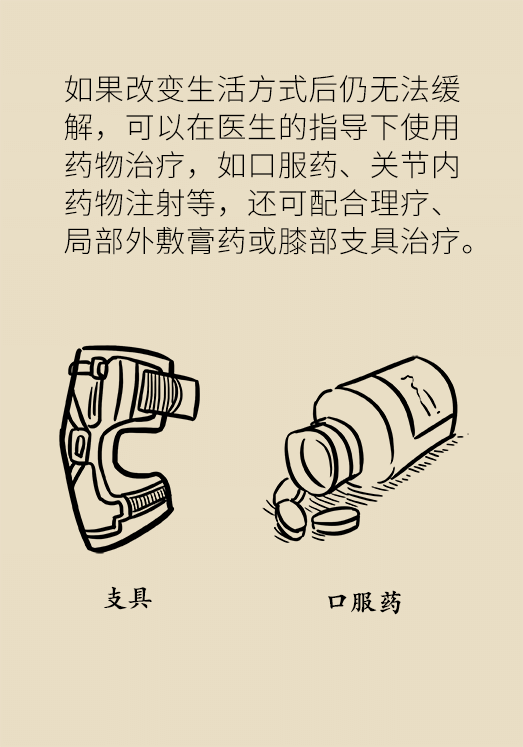 如果改变生活方式后仍无法缓解，可以在医生的指导下使用药物治疗，如口服药、关节内药物注射等，还可配合理疗、局部外敷膏药或膝部支具治疗。

支具

口服药